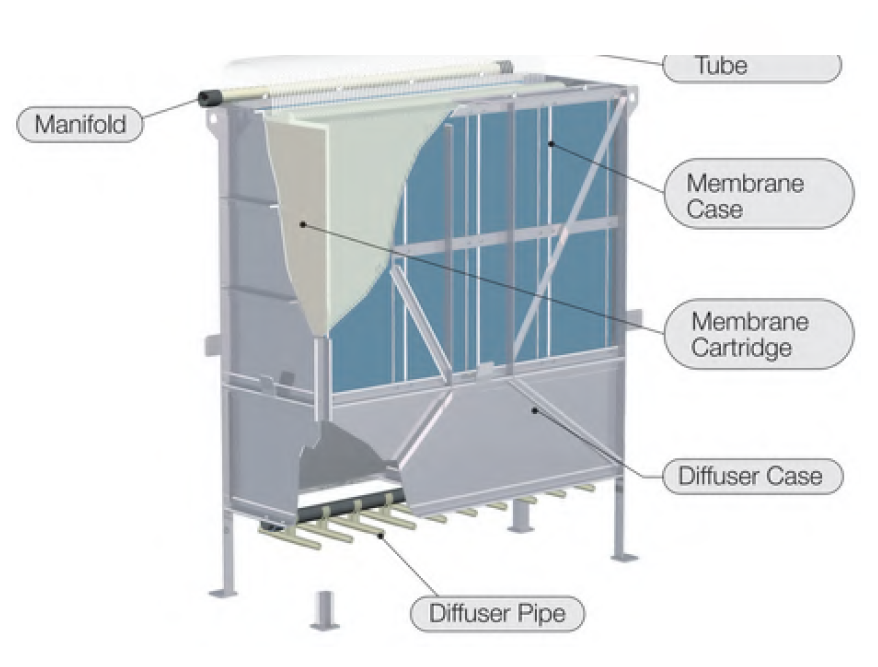 Tube

Manifold

Membrane Case

Membrane Cartridge

Diffuser Case

Diffuser Pipe